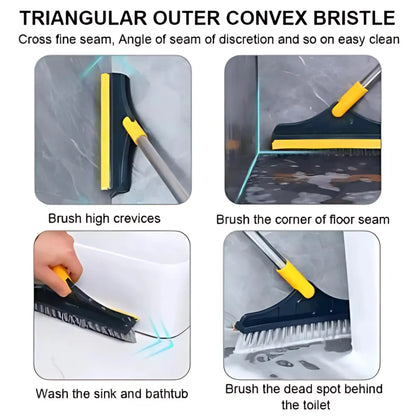 TRIANGULAR OUTER CONVEX BRISTLE

Cross fine seam, Angle of seam of discretion and so on easy clean

Brush high crevices

Brush the corner of floor seam

Wash the sink and bathtub

Brush the dead spot behind the toilet